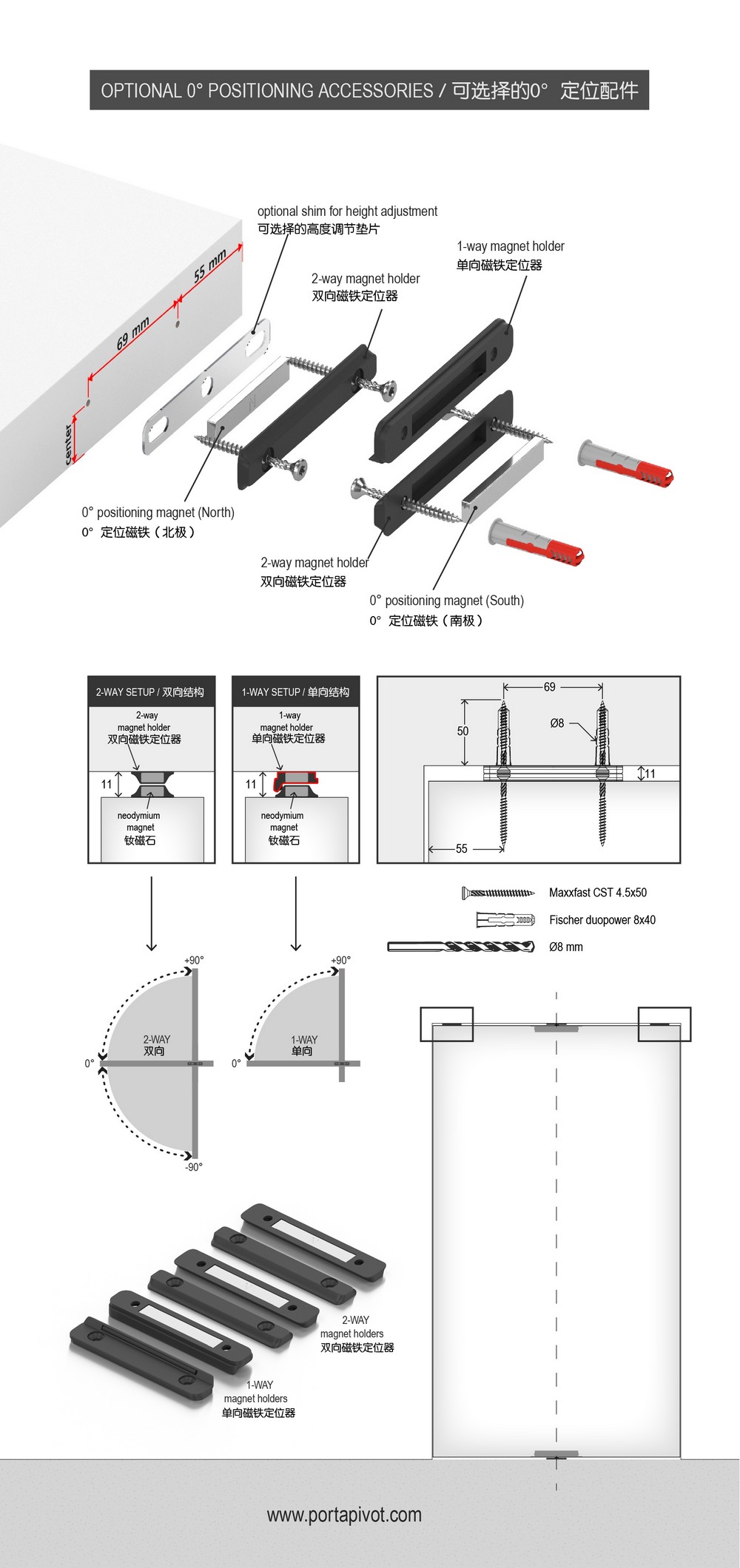 OPTIONAL 0° POSITIONING ACCESSORIES / 可选择的0° 定位配件

optional shim for height adjustment
可选择的高度调节垫片

1-way magnet holder
单向磁铁定位器

2-way magnet holder
双向磁铁定位器

55 mm

69 mm

center

0° positioning magnet (North)
0° 定位磁铁（北极）

2-way magnet holder
双向磁铁定位器

0° positioning magnet (South)
0° 定位磁铁（南极）

2-WAY SETUP / 双向结构

2-way magnet holder
双向磁铁定位器

11

neodymium magnet
钕磁石

1-WAY SETUP / 单向结构

1-way magnet holder
单向磁铁定位器

11

neodymium magnet
钕磁石

69

50

Ø8

11

55

Maxxfast CST 4.5x50

Fischer duopower 8x40

Ø8 mm

+90°

2-WAY
双向

0°

-90°

+90°

1-WAY
单向

0°

2-WAY
magnet holders
双向磁铁定位器

1-WAY
magnet holders
单向磁铁定位器

www.portapivot.com